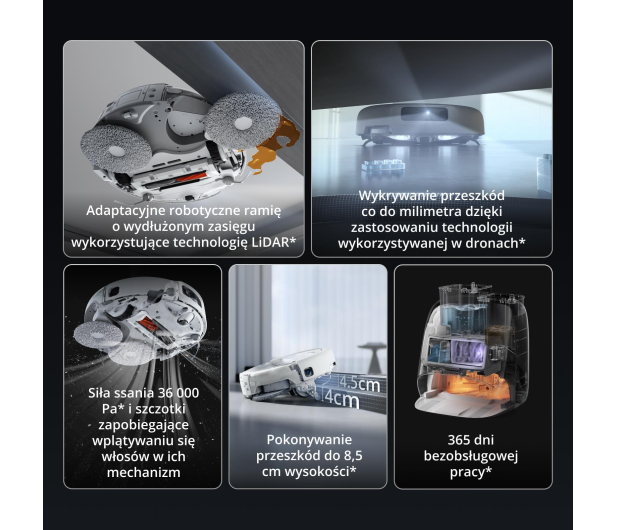 Adaptacyjne robotyczne ramię o wydłużonym zasięgu wykorzystujące technologię LiDAR*

Wykrywanie przeszkód co do milimetra dzięki zastosowaniu technologii wykorzystywanej w dronach*

Siła ssania 36 000 Pa* i szczotki zapobiegające wplątywaniu się włosów w ich mechanizm

4.5cm
4cm

Pokonywanie przeszkód do 8,5 cm wysokości*

365 dni bezobsługowej pracy*